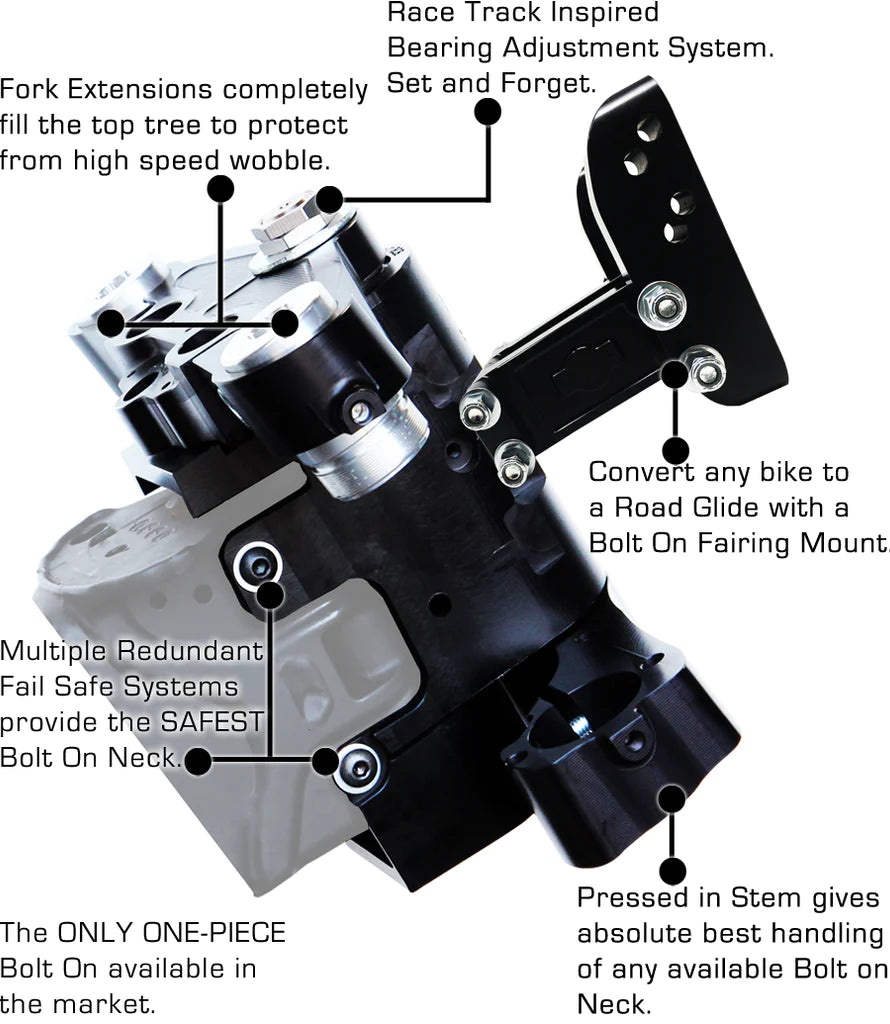 Race Track Inspired Bearing Adjustment System. Set and Forget.

Fork Extensions completely fill the top tree to protect from high speed wobble.

Convert any bike to a Road Glide with a Bolt On Fairing Mount.

Multiple Redundant Fail Safe Systems provide the SAFEST Bolt On Neck.

The ONLY ONE-PIECE Bolt On available in the market.

Pressed in Stem gives absolute best handling of any available Bolt on Neck.